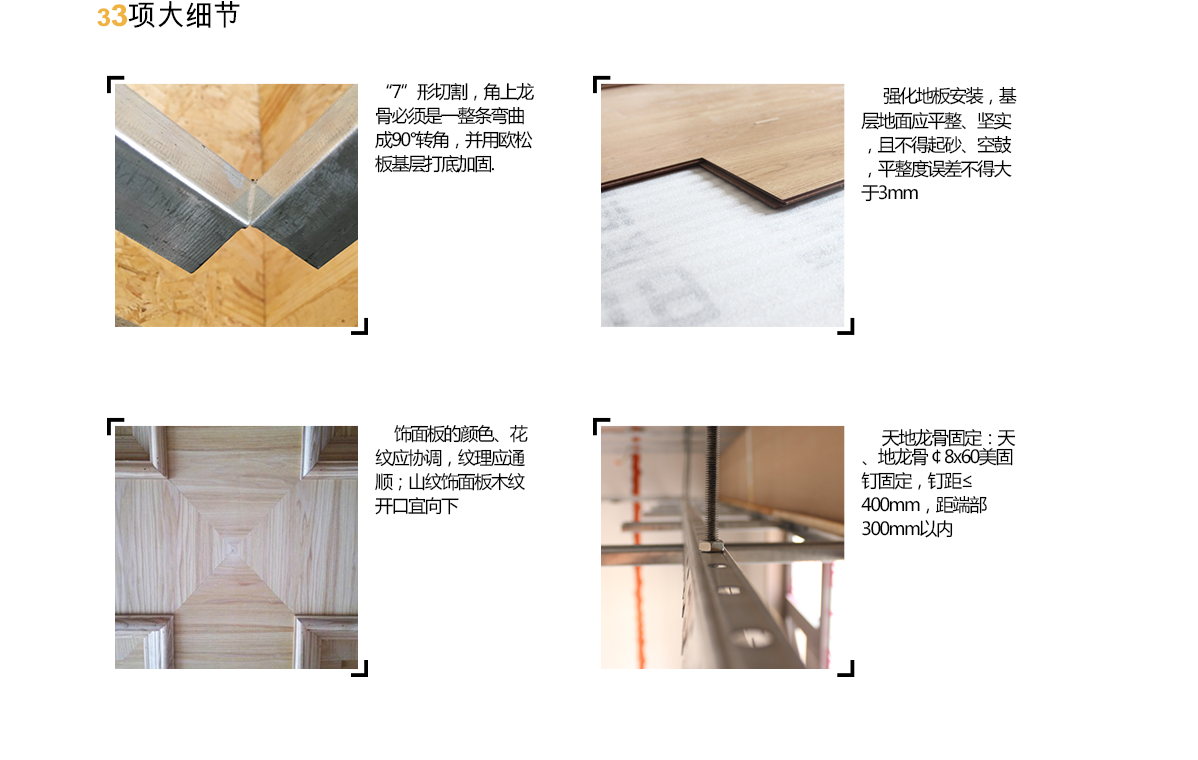 33项大细节

“7”形切割，角上龙骨必须是一整条弯曲成90°转角，并用欧松板基层打底加固.

强化地板安装，基层地面应平整、坚实，且不得起砂、空鼓，平整度误差不得大于3mm

饰面板的颜色、花纹应协调，纹理应通顺；山纹饰面板木纹开口宜向下

天地龙骨固定：天、地龙骨￠8x60美固钉固定，钉距≤400mm，距端部300mm以内